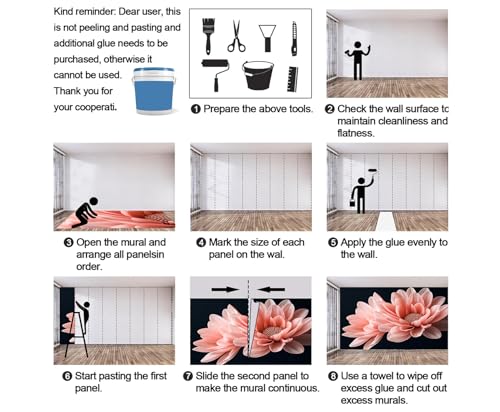 Kind reminder: Dear user, this is not peeling and pasting and additional glue needs to be purchased, otherwise it cannot be used. Thank you for your cooperati.

❶ Prepare the above tools.

❷ Check the wall surface to maintain cleanliness and flatness.

❸ Open the mural and arrange all panelsin order.

❹ Mark the size of each panel on the wal.

❺ Apply the glue evenly to the wall.

❻ Start pasting the first panel.

❼ Slide the second panel to make the mural continuous.

❽ Use a towel to wipe off excess glue and cut out excess murals.