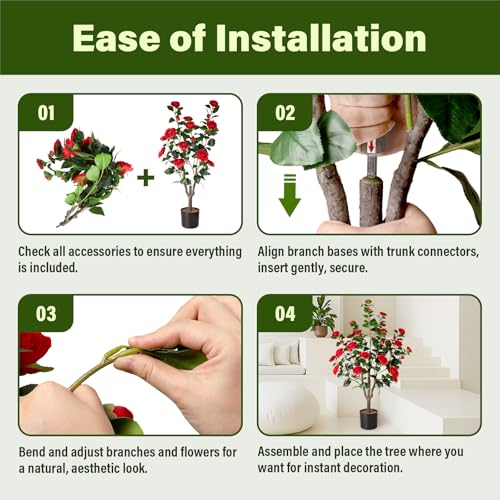 Ease of Installation

01

Check all accessories to ensure everything is included.

02

Align branch bases with trunk connectors, insert gently, secure.

03

Bend and adjust branches and flowers for a natural, aesthetic look.

04

Assemble and place the tree where you want for instant decoration.