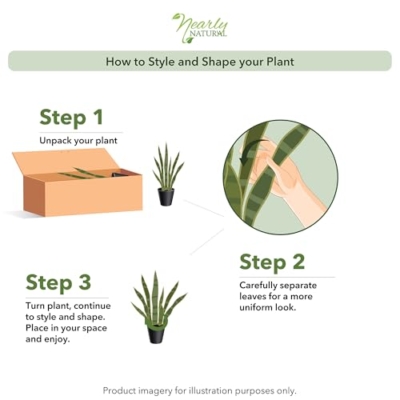 Nearly
NATURAL

How to Style and Shape your Plant

Step 1
Unpack your plant

Step 2
Carefully separate leaves for a more uniform look.

Step 3
Turn plant, continue to style and shape. Place in your space and enjoy.

Product imagery for illustration purposes only.