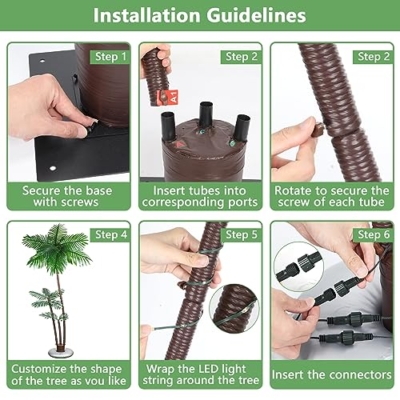 Installation Guidelines

Step 1

Secure the base with screws

Step 2

A1

Insert tubes into corresponding ports

Step 2

Rotate to secure the screw of each tube

Step 4

Customize the shape of the tree as you like

Step 5

Wrap the LED light string around the tree

Step 6

Insert the connectors