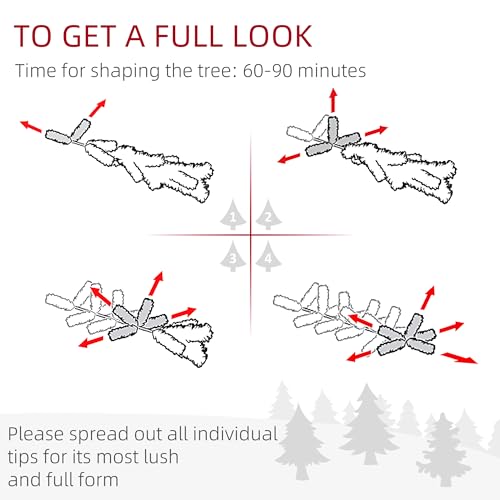 TO GET A FULL LOOK

Time for shaping the tree: 60-90 minutes

1
2
3
4

Please spread out all individual tips for its most lush and full form